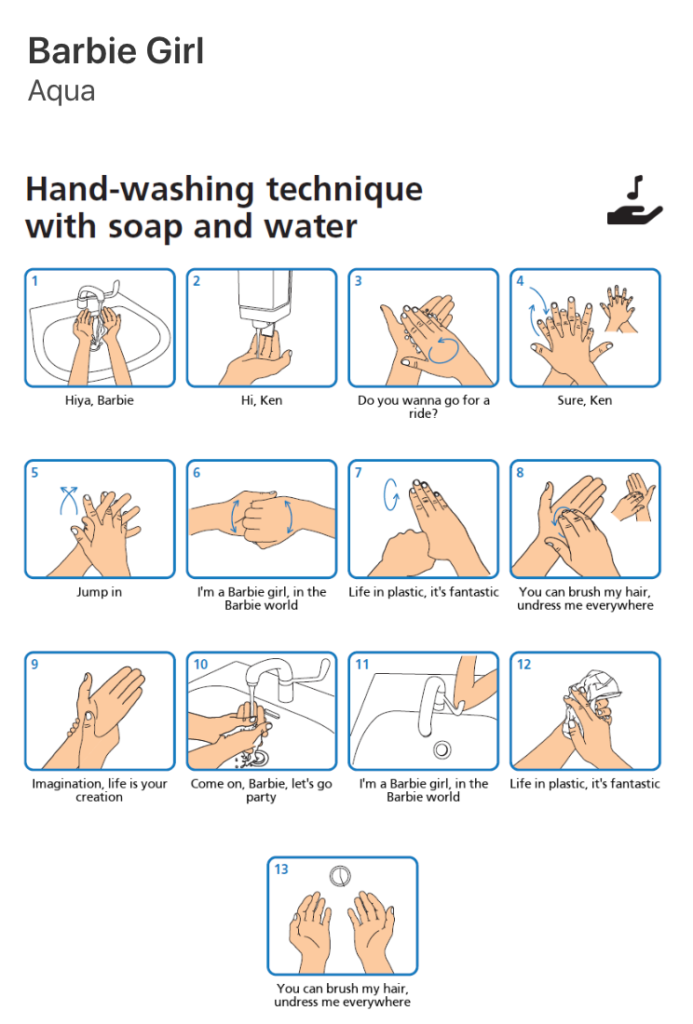 Barbie Girl
Aqua

Hand-washing technique with soap and water

1
Hiya, Barbie

2
Hi, Ken

3
Do you wanna go for a ride?

4
Sure, Ken

5
Jump in

6
I'm a Barbie girl, in the Barbie world

7
Life in plastic, it's fantastic

8
You can brush my hair, undress me everywhere

9
Imagination, life is your creation

10
Come on, Barbie, let's go party

11
I'm a Barbie girl, in the Barbie world

12
Life in plastic, it's fantastic

13
You can brush my hair, undress me everywhere