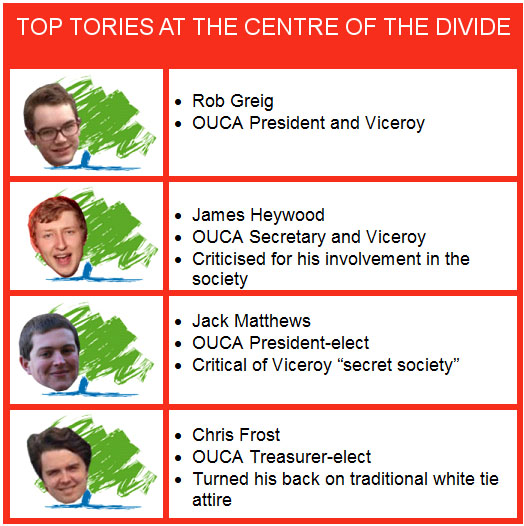 TOP TORIES AT THE CENTRE OF THE DIVIDE

- Rob Greig
- OUCA President and Viceroy

- James Heywood
- OUCA Secretary and Viceroy
- Criticised for his involvement in the society

- Jack Matthews
- OUCA President-elect
- Critical of Viceroy “secret society”

- Chris Frost
- OUCA Treasurer-elect
- Turned his back on traditional white tie attire